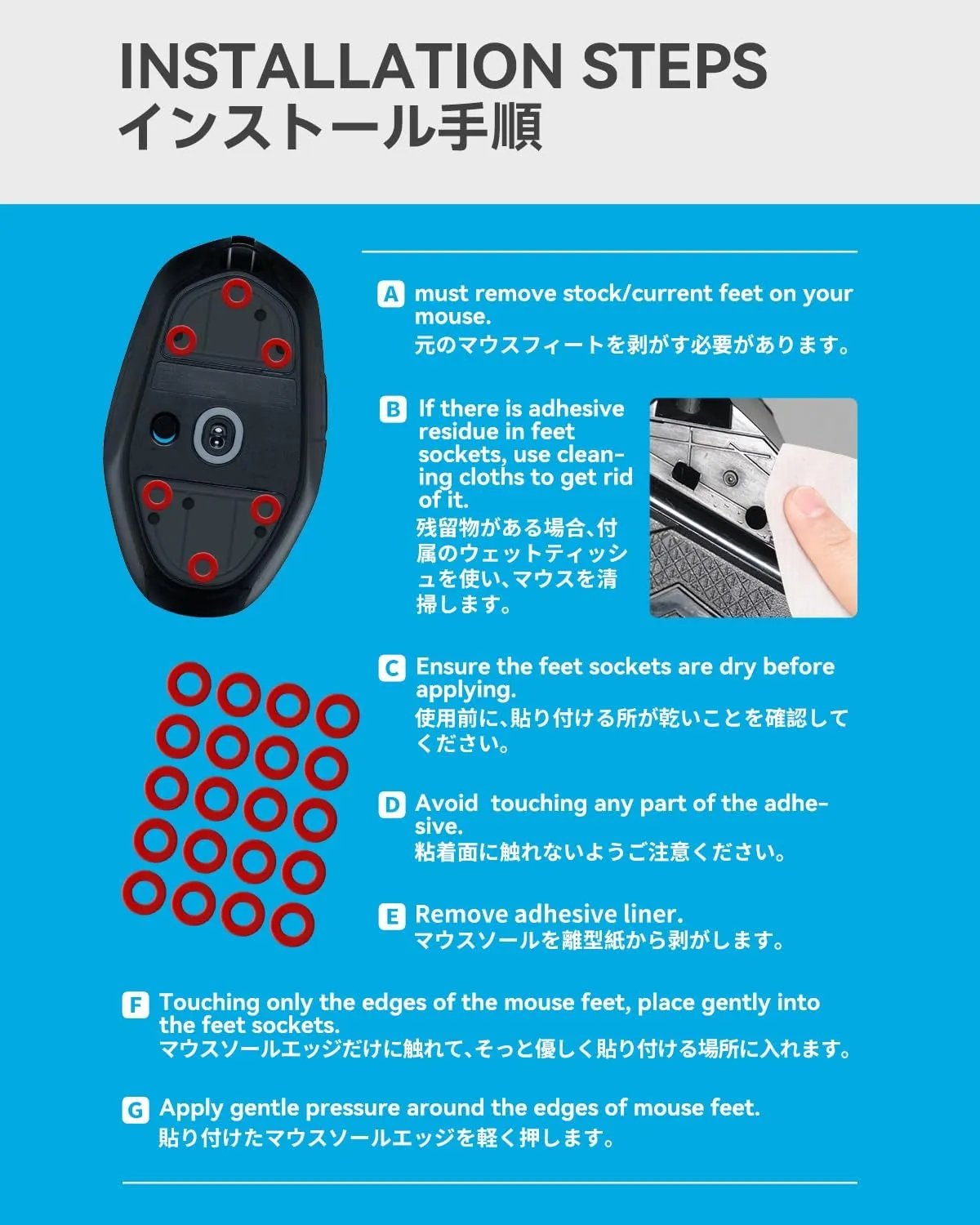 INSTALLATION STEPS
インストール手順

A must remove stock/current feet on your mouse.
元のマウスフィートを剥がす必要があります。

B If there is adhesive residue in feet sockets, use cleaning cloths to get rid of it.
残留物がある場合､付属のウェットティッシュを使い､マウスを清掃します。

C Ensure the feet sockets are dry before applying.
使用前に､貼り付ける所が乾いことを確認してください。

D Avoid touching any part of the adhesive.
粘着面に触れないようご注意ください。

E Remove adhesive liner.
マウスソールを離型紙から剥がします。

F Touching only the edges of the mouse feet, place gently into the feet sockets.
マウスソールエッジだけに触れて､そっと優しく貼り付ける場所に入れます。

G Apply gentle pressure around the edges of mouse feet.
貼り付けたマウスソールエッジを軽く押します。